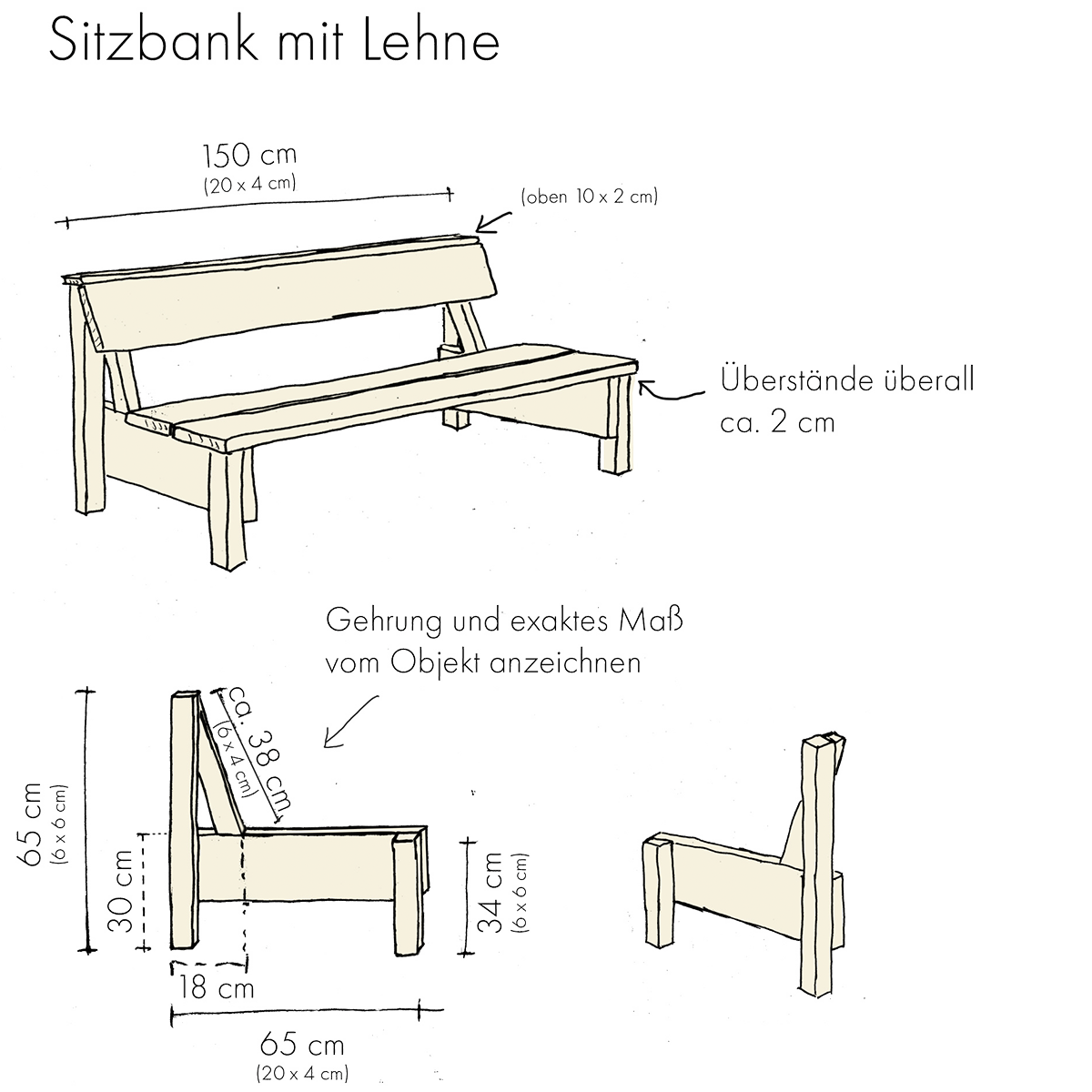 Sitzbank mit Lehne

150 cm
(20 x 4 cm)

(oben 10 x 2 cm)

Überstände überall ca. 2 cm

Gehrung und exaktes Maß vom Objekt anzeichnen

ca. 38 cm
(6 x 4 cm)

65 cm
(6 x 6 cm)

30 cm

34 cm
(6 x 6 cm)

18 cm

65 cm
(20 x 4 cm)